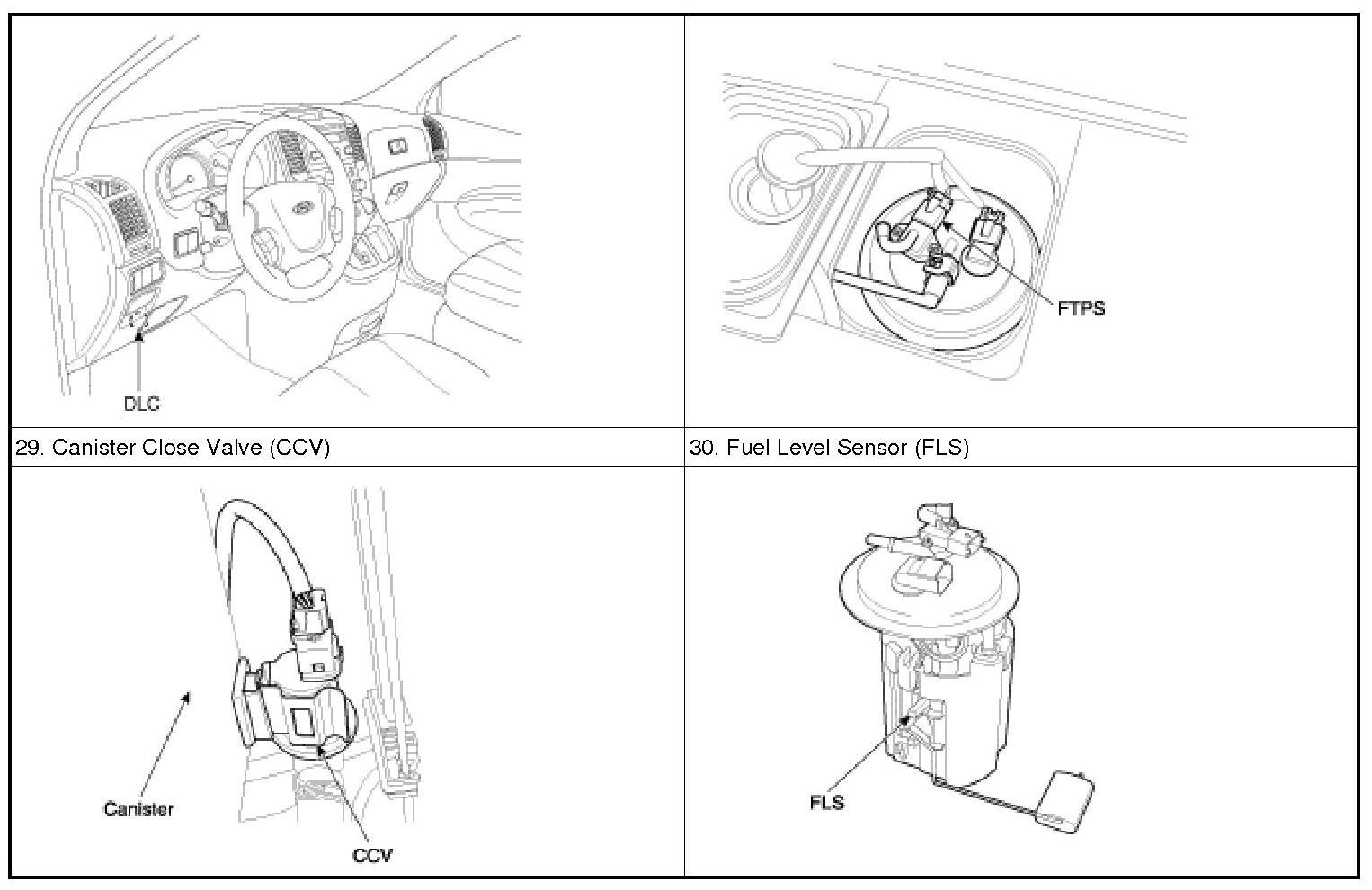 | DLC | FTPS |
|---|---|
| 29. Canister Close Valve (CCV) | 30. Fuel Level Sensor (FLS) |
| Canister CCV | FLS |