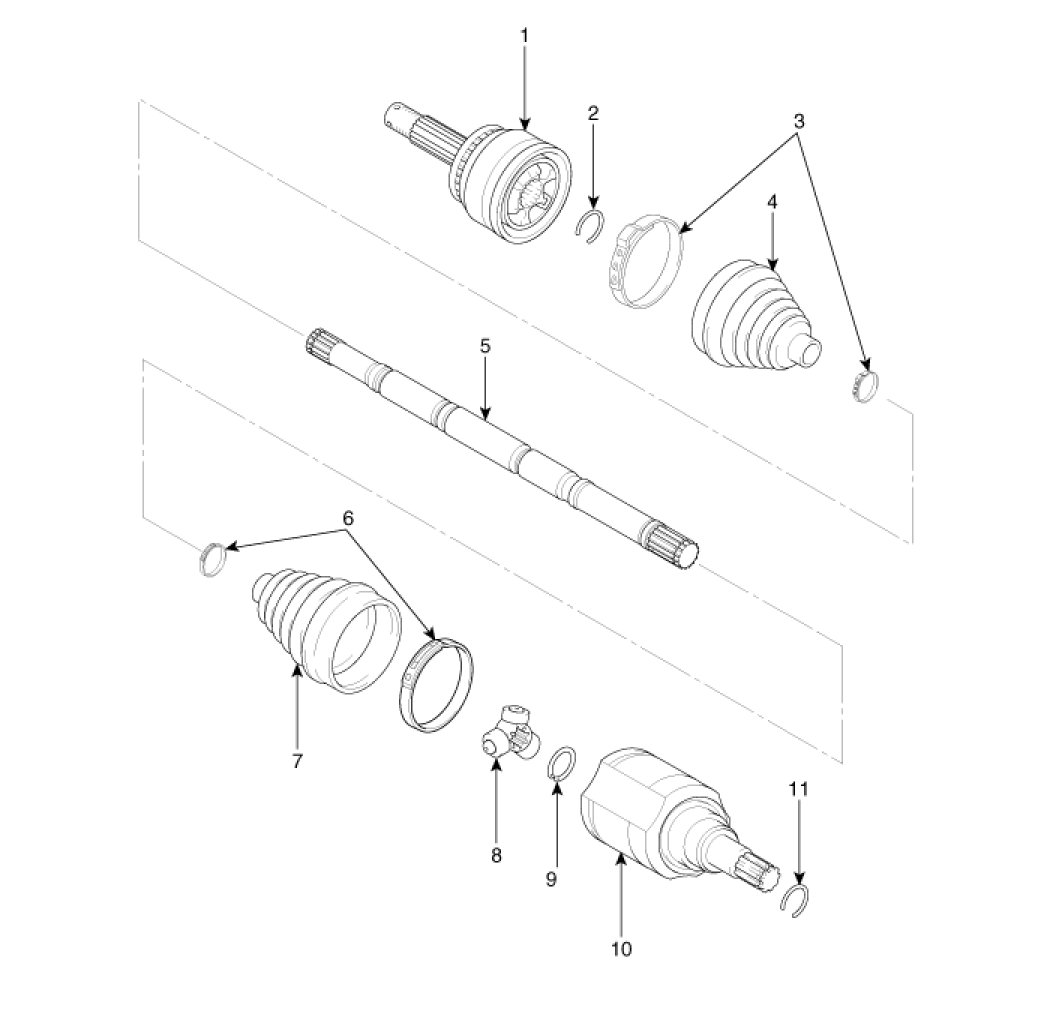 1
2
3
4
5
6
7
8
9
10
11