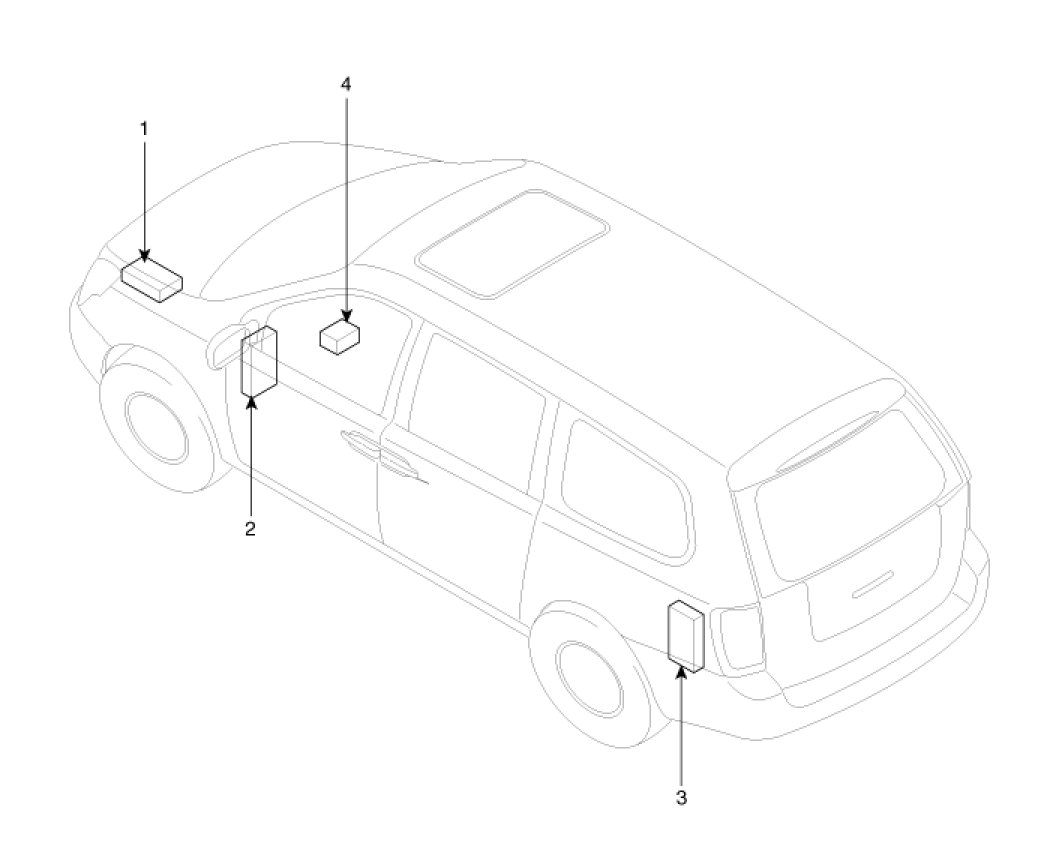 1

4

2

3