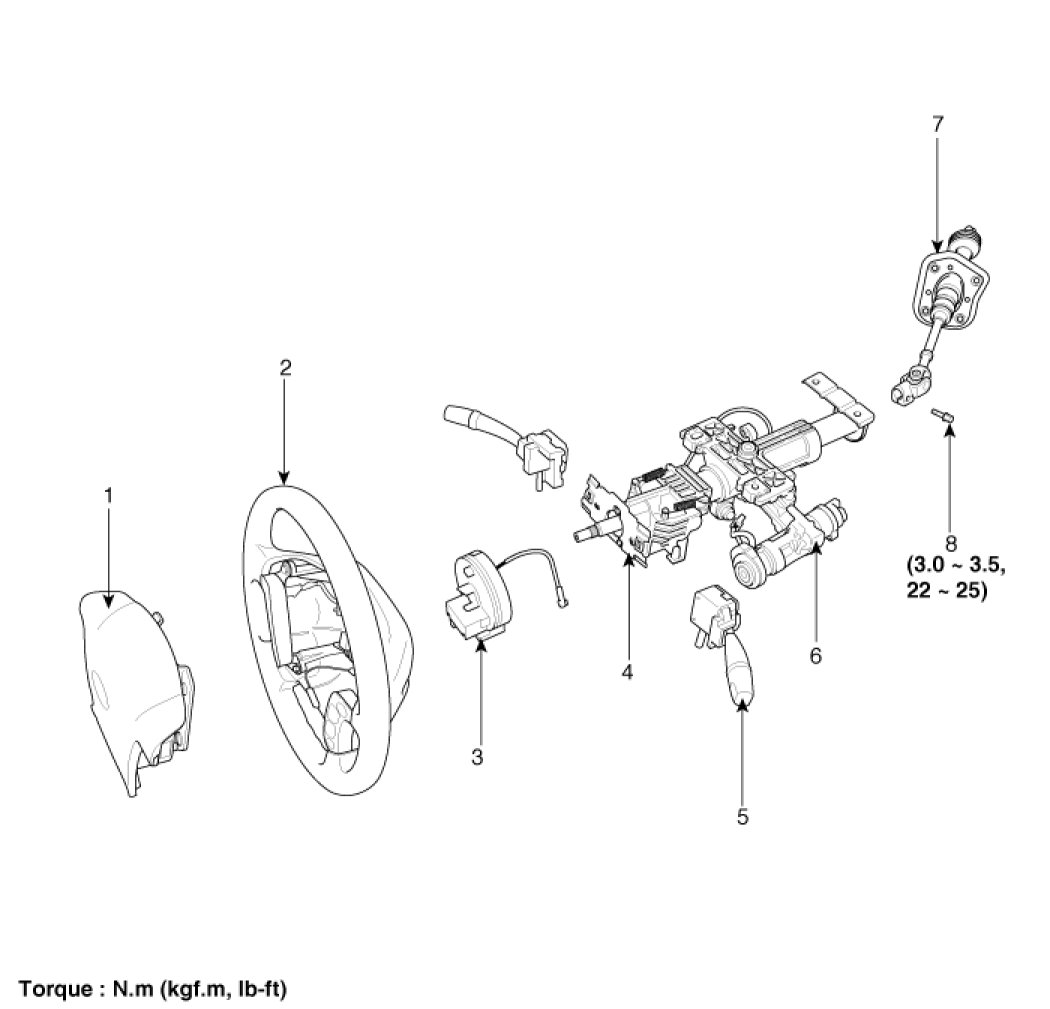 7

2

1

8
(3.0 ~ 3.5, 22 ~ 25)

4

6

3

5

Torque : N.m (kgf.m, lb-ft)