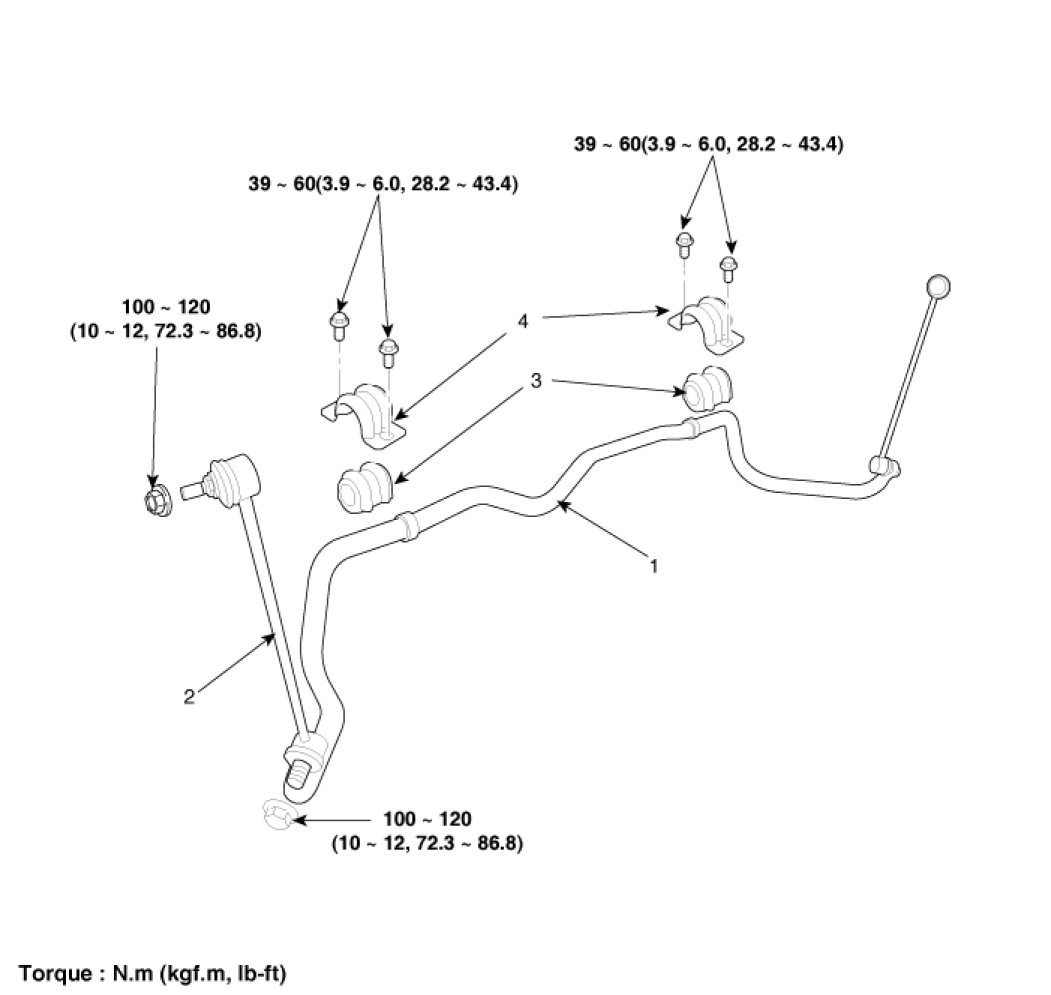 39 ~ 60(3.9 ~ 6.0, 28.2 ~ 43.4)

39 ~ 60(3.9 ~ 6.0, 28.2 ~ 43.4)

100 ~ 120
(10 ~ 12, 72.3 ~ 86.8)

4

3

1

2

100 ~ 120
(10 ~ 12, 72.3 ~ 86.8)

Torque : N.m (kgf.m, lb-ft)