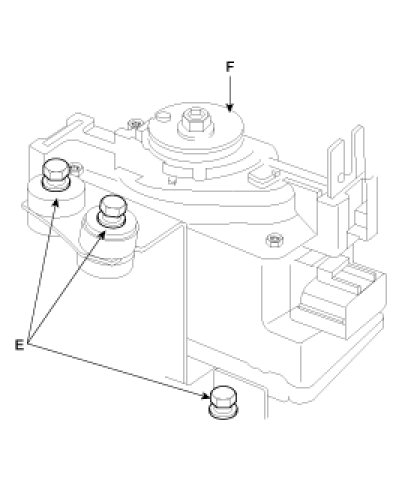 F

E