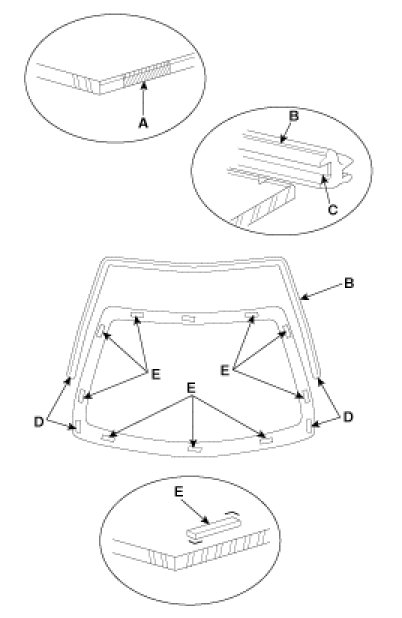 A

B

C

B

E

E

E

D

D

E