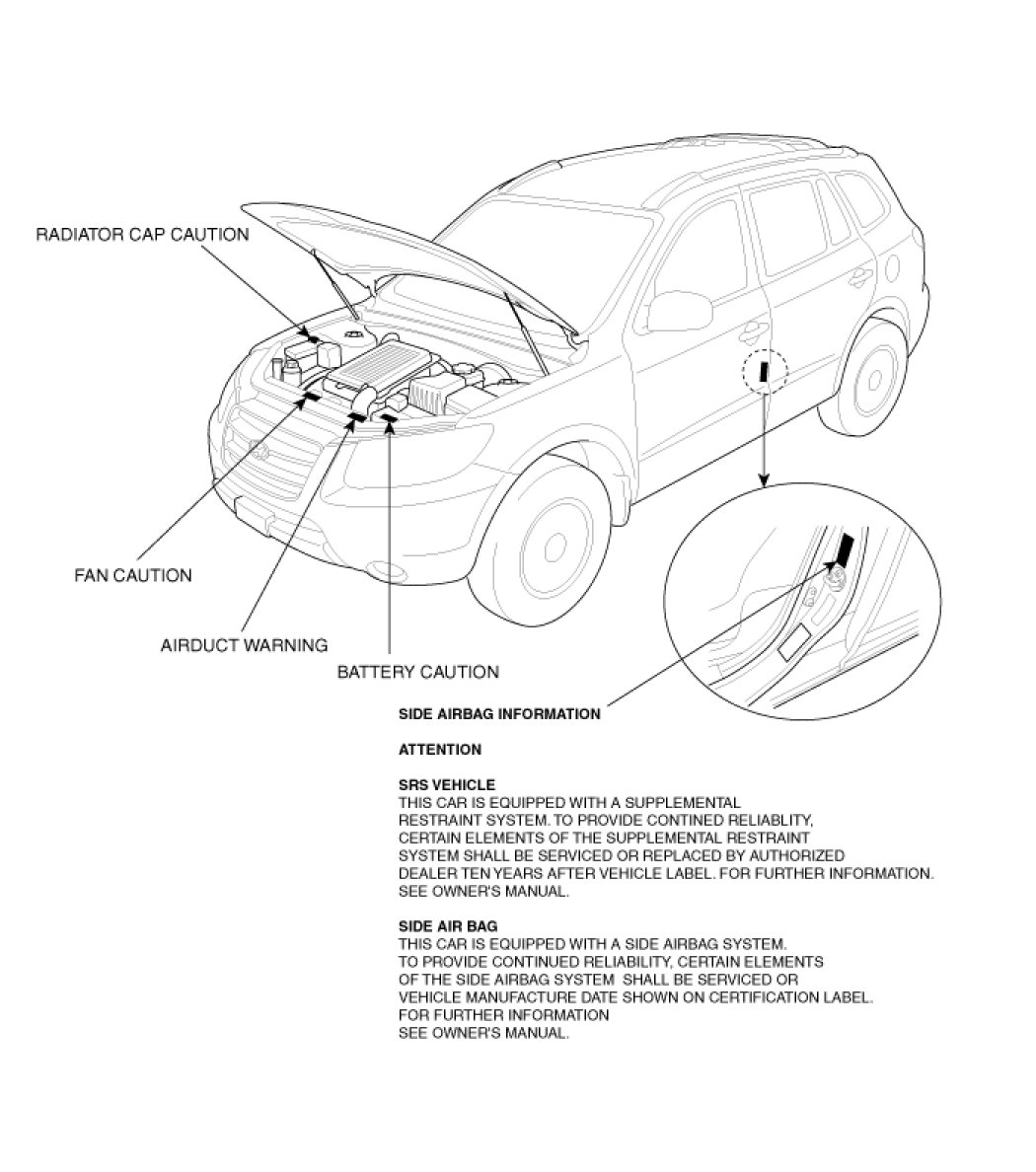 RADIATOR CAP CAUTION

FAN CAUTION

AIRDUCT WARNING

BATTERY CAUTION

SIDE AIRBAG INFORMATION

ATTENTION

SRS VEHICLE
THIS CAR IS EQUIPPED WITH A SUPPLEMENTAL RESTRAINT SYSTEM. TO PROVIDE CONTINED RELIABLITY, CERTAIN ELEMENTS OF THE SUPPLEMENTAL RESTRAINT SYSTEM SHALL BE SERVICED OR REPLACED BY AUTHORIZED DEALER TEN YEARS AFTER VEHICLE LABEL. FOR FURTHER INFORMATION. SEE OWNER'S MANUAL.

SIDE AIR BAG
THIS CAR IS EQUIPPED WITH A SIDE AIRBAG SYSTEM. TO PROVIDE CONTINUED RELIABILITY, CERTAIN ELEMENTS OF THE SIDE AIRBAG SYSTEM SHALL BE SERVICED OR VEHICLE MANUFACTURE DATE SHOWN ON CERTIFICATION LABEL. FOR FURTHER INFORMATION SEE OWNER'S MANUAL.