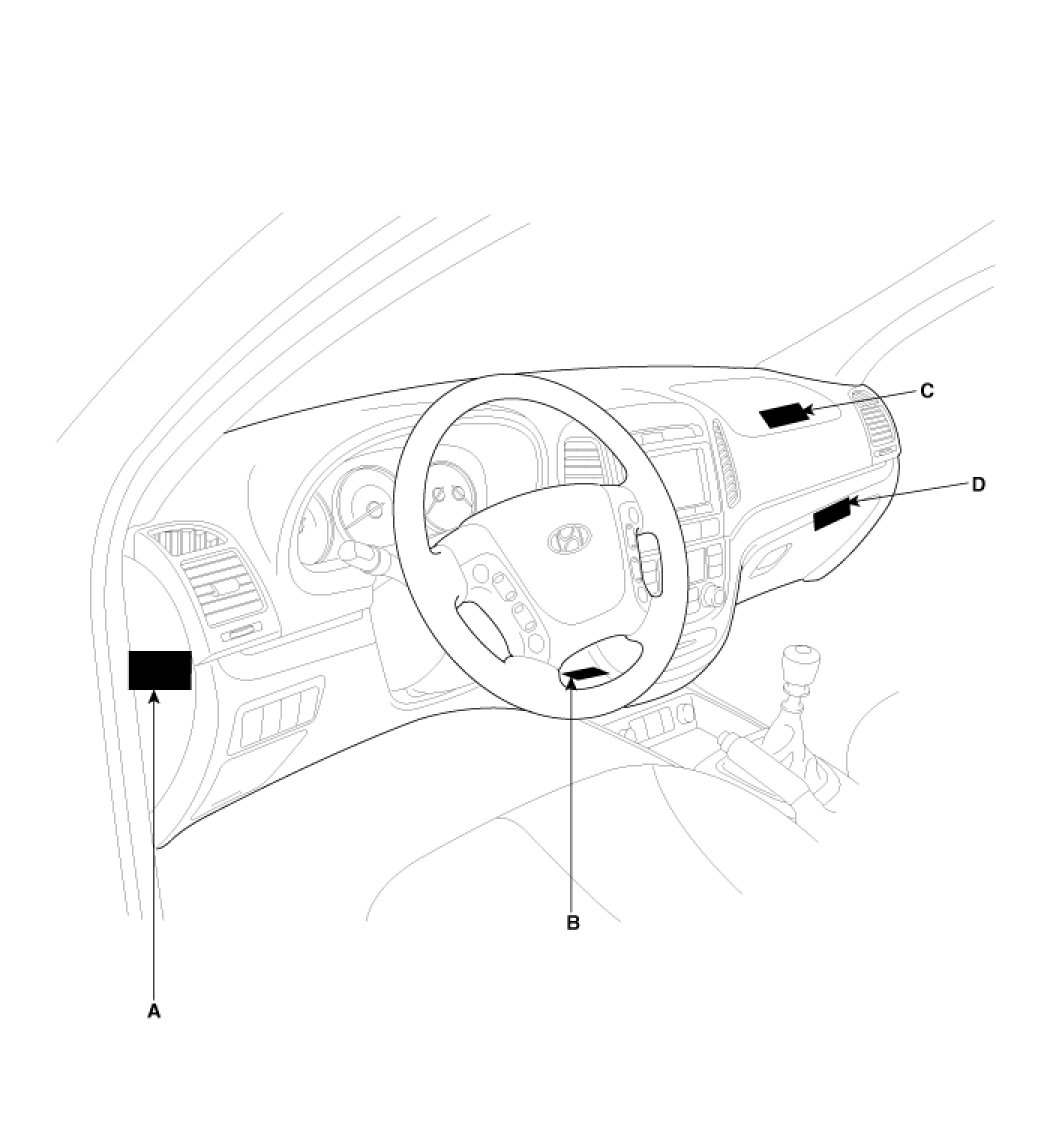 C

D

B

A