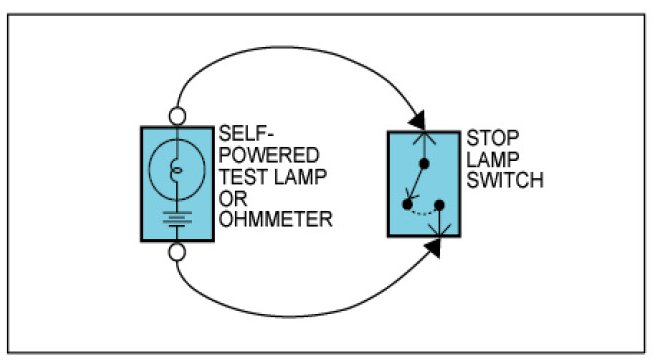 SELF-POWERED TEST LAMP OR OHMMETER

STOP LAMP SWITCH