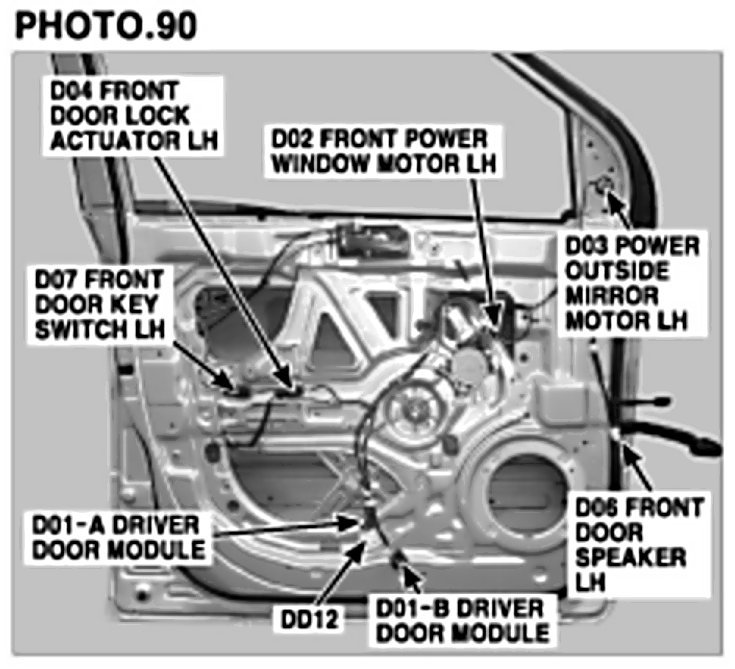 PHOTO.90

D04 FRONT DOOR LOCK ACTUATOR LH

D02 FRONT POWER WINDOW MOTOR LH

D03 POWER OUTSIDE MIRROR MOTOR LH

D07 FRONT DOOR KEY SWITCH LH

D01-A DRIVER DOOR MODULE

D06 FRONT DOOR SPEAKER LH

DD12

D01-B DRIVER DOOR MODULE