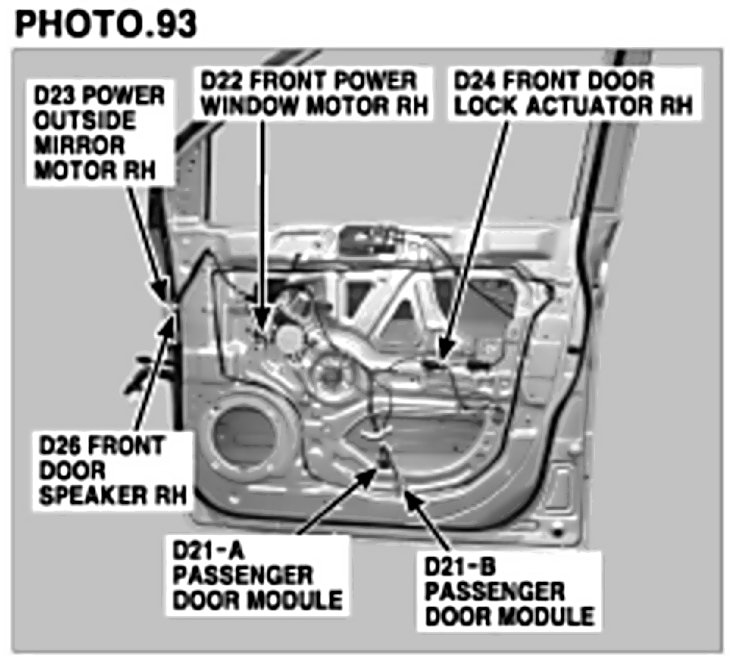 PHOTO.93

D23 POWER OUTSIDE MIRROR MOTOR RH

D22 FRONT POWER WINDOW MOTOR RH

D24 FRONT DOOR LOCK ACTUATOR RH

D26 FRONT DOOR SPEAKER RH

D21-A PASSENGER DOOR MODULE

D21-B PASSENGER DOOR MODULE