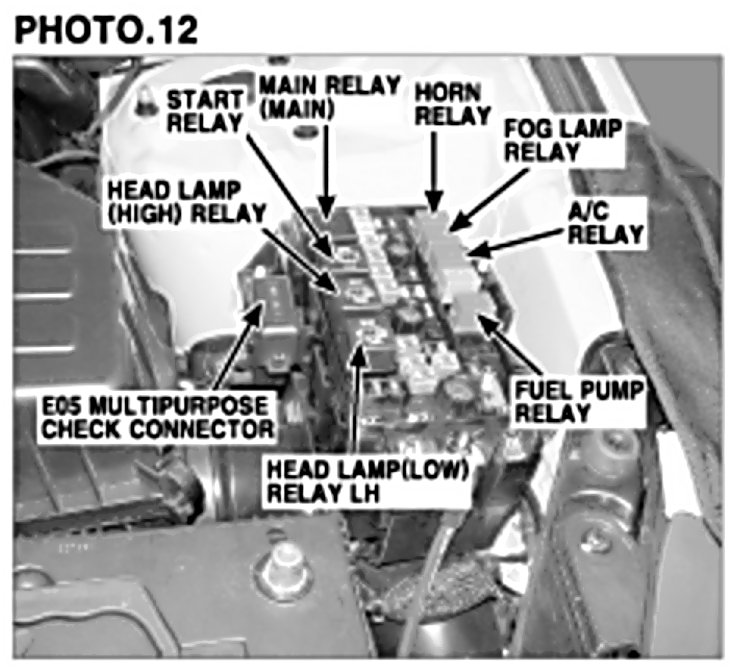 PHOTO.12

START RELAY

MAIN RELAY (MAIN)

HORN RELAY

FOG LAMP RELAY

HEAD LAMP (HIGH) RELAY

A/C RELAY

E05 MULTIPURPOSE CHECK CONNECTOR

FUEL PUMP RELAY

HEAD LAMP(LOW) RELAY LH