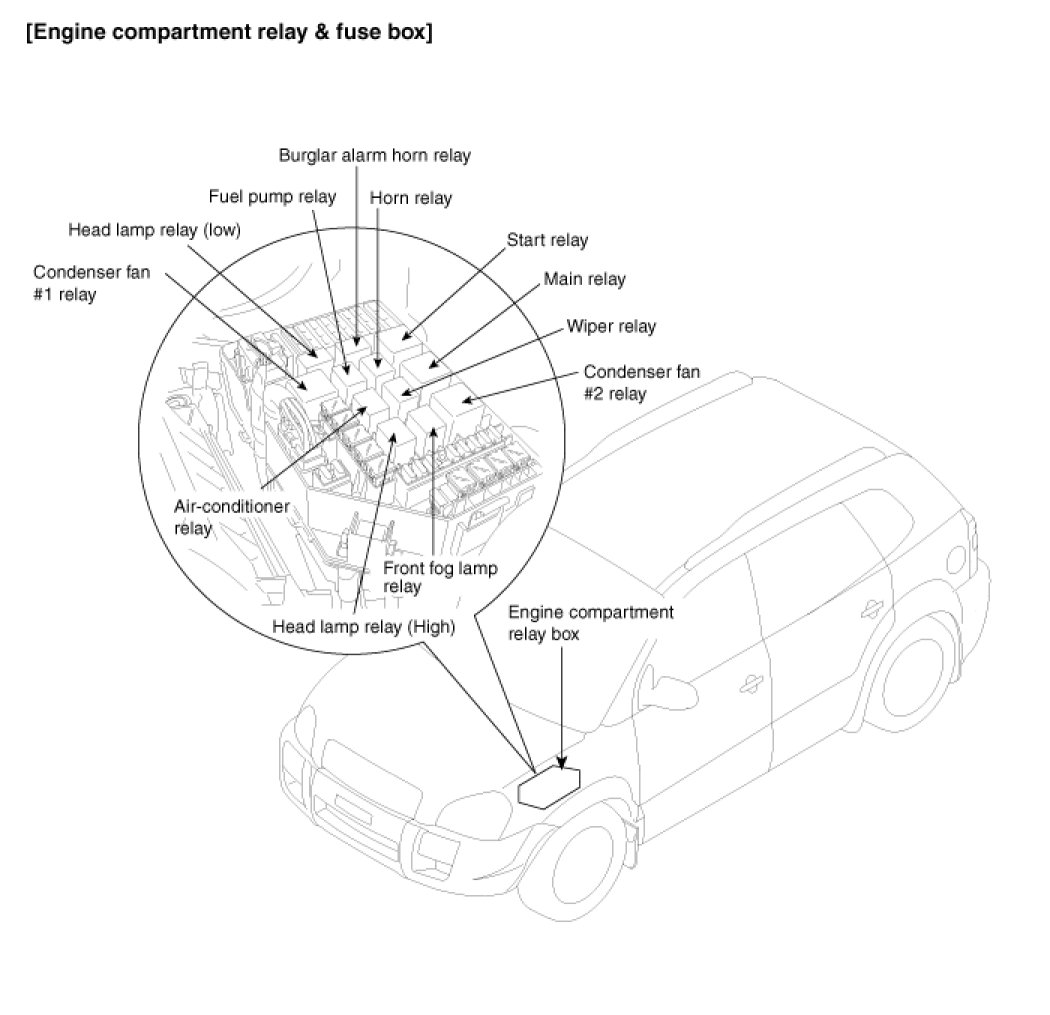 [Engine compartment relay & fuse box]

Burglar alarm horn relay

Fuel pump relay

Horn relay

Head lamp relay (low)

Start relay

Condenser fan #1 relay

Main relay

Wiper relay

Condenser fan #2 relay

Air-conditioner relay

Front fog lamp relay

Head lamp relay (High)

Engine compartment relay box