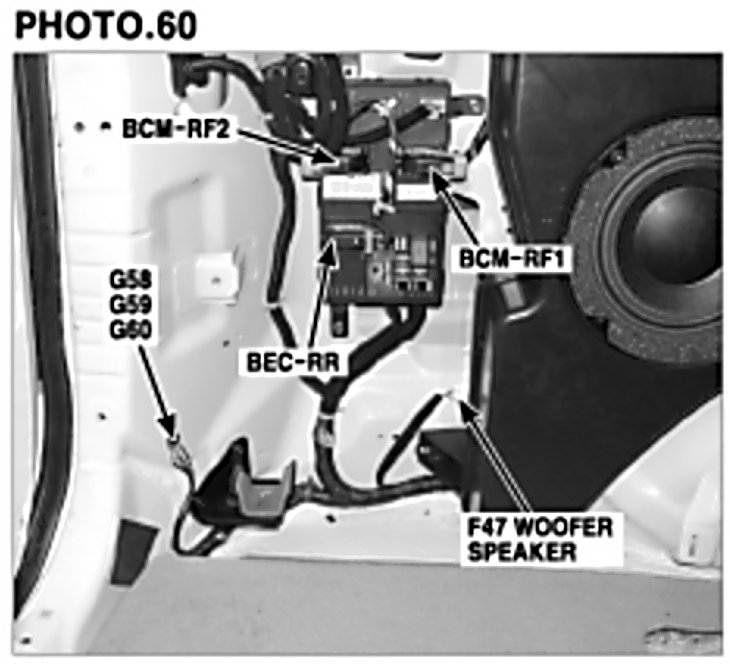 PHOTO.60

BCM-RF2

BCM-RF1

G58
G59
G60

BEC-RR

F47 WOOFER SPEAKER