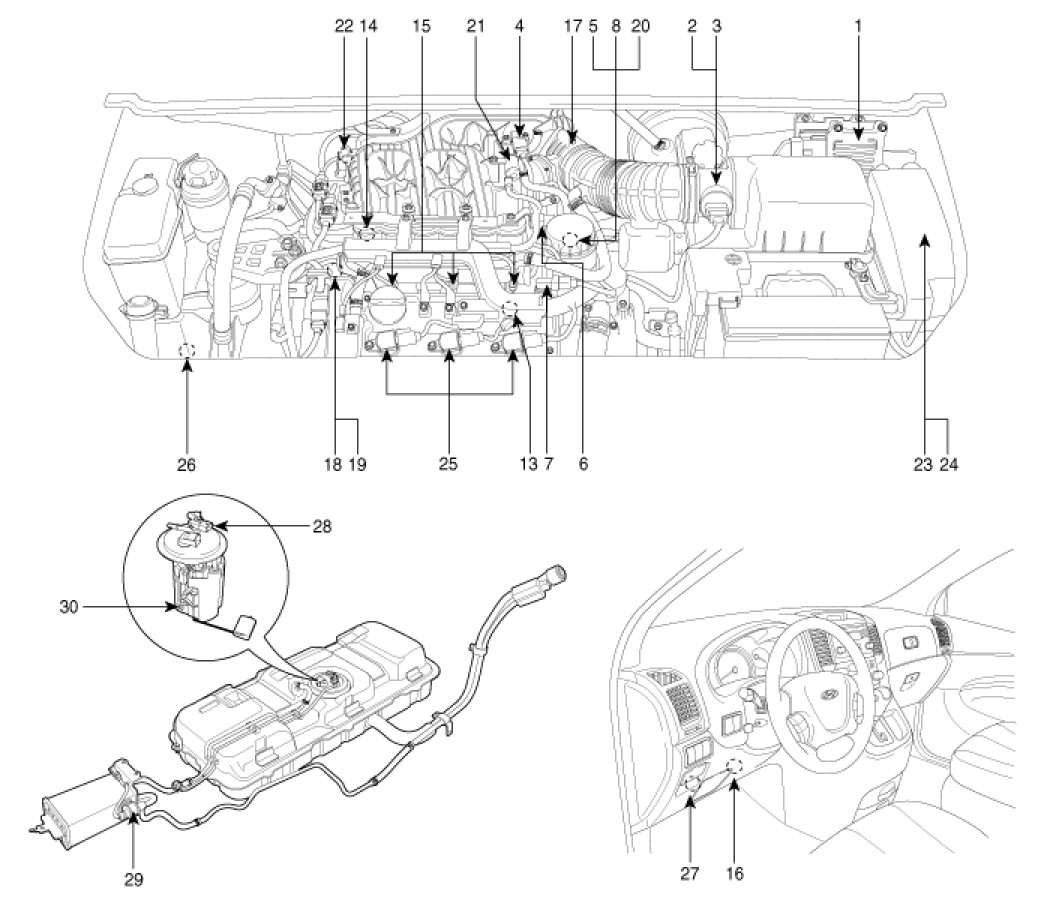 22 14 15 21 4 17 5 8 20 2 3 1

26 18 19 25 13 7 6 23 24

28

30

29

27 16