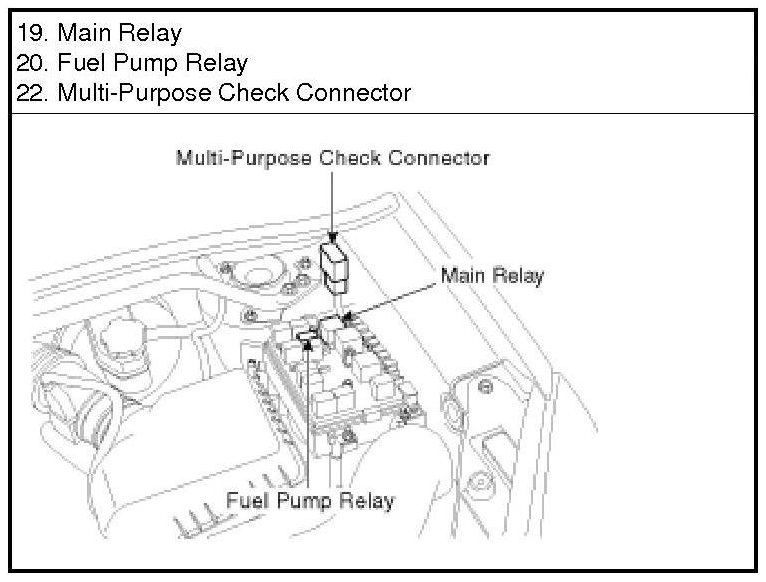 19. Main Relay
20. Fuel Pump Relay
22. Multi-Purpose Check Connector

Multi-Purpose Check Connector

Main Relay

Fuel Pump Relay