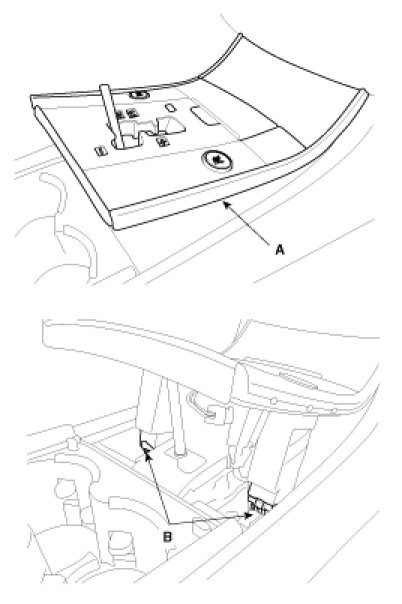 A

B