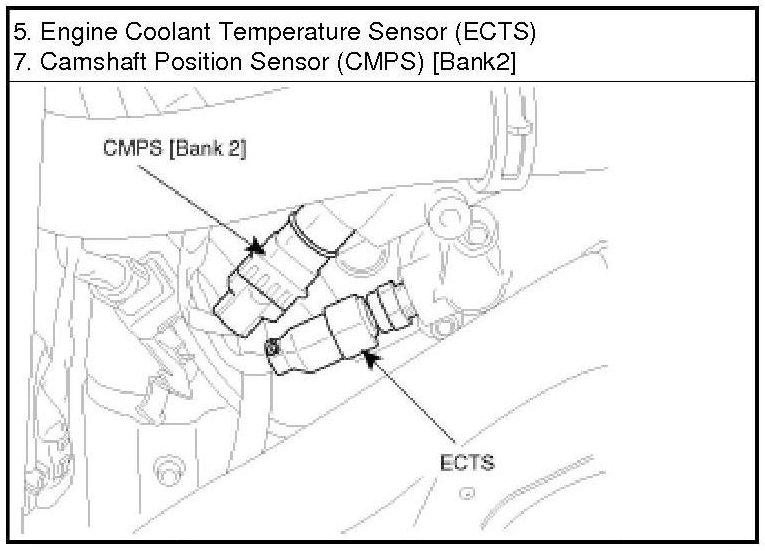 5. Engine Coolant Temperature Sensor (ECTS)
7. Camshaft Position Sensor (CMPS) [Bank2]

CMPS [Bank 2]

ECTS