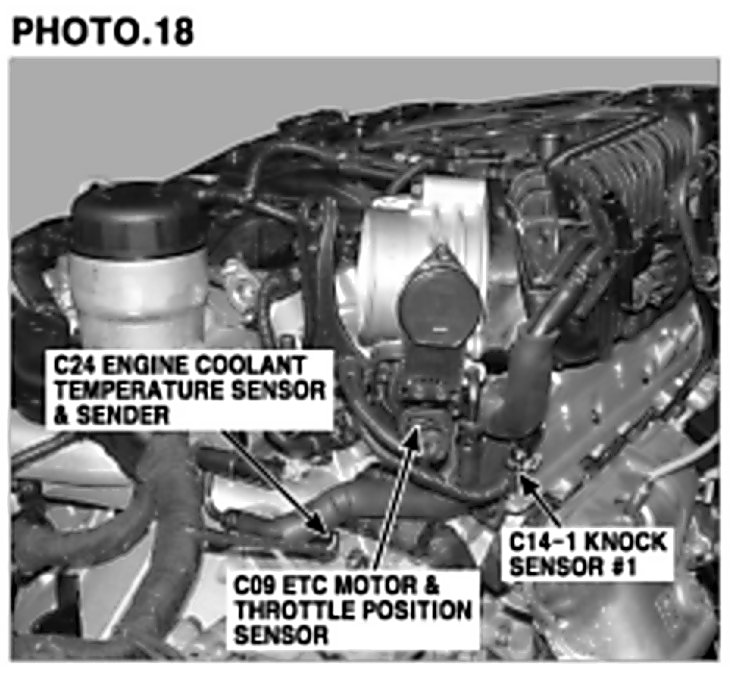 PHOTO.18

C24 ENGINE COOLANT TEMPERATURE SENSOR & SENDER

C09 ETC MOTOR & THROTTLE POSITION SENSOR

C14-1 KNOCK SENSOR #1