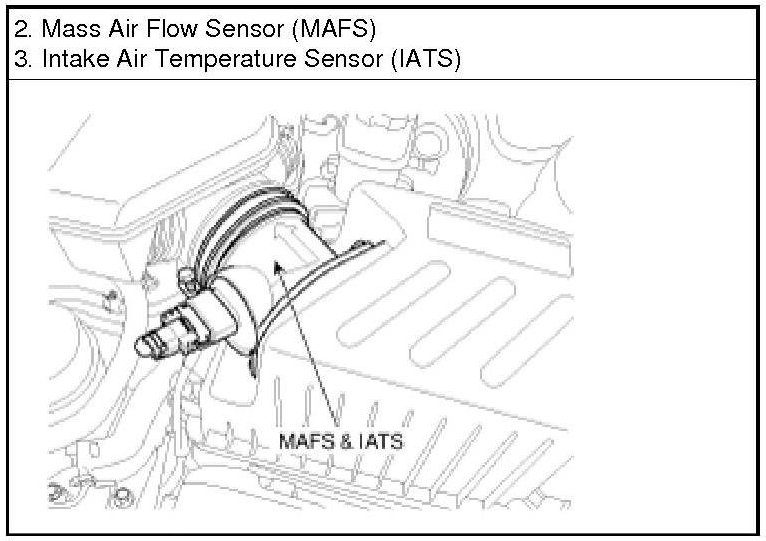 2. Mass Air Flow Sensor (MAFS)
3. Intake Air Temperature Sensor (IATS)

MAFS & IATS