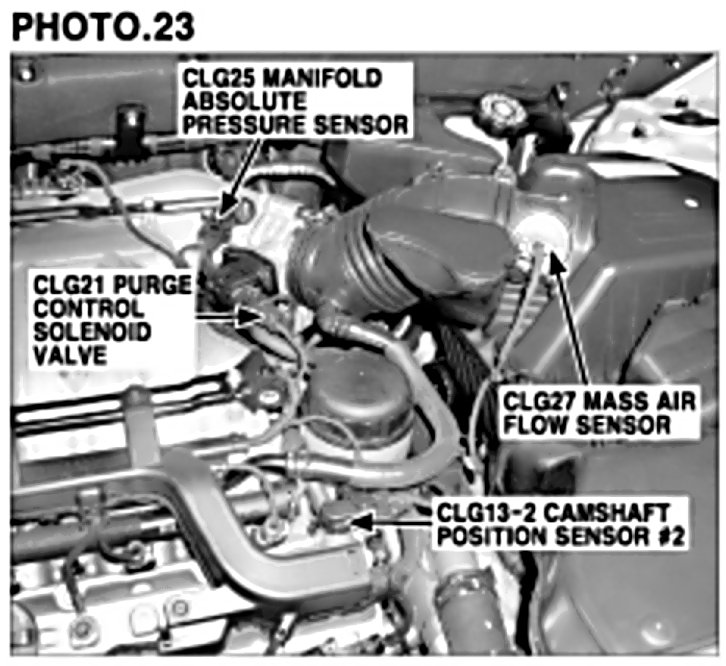 PHOTO.23

CLG25 MANIFOLD ABSOLUTE PRESSURE SENSOR

CLG21 PURGE CONTROL SOLENOID VALVE

CLG27 MASS AIR FLOW SENSOR

CLG13-2 CAMSHAFT POSITION SENSOR #2