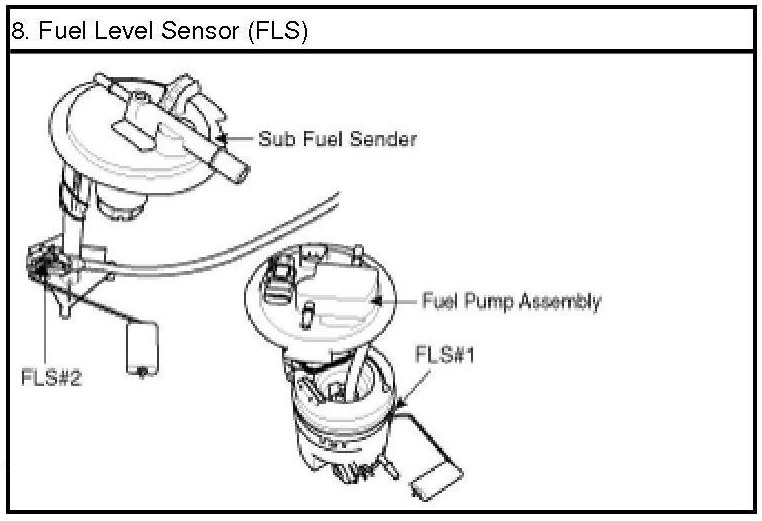 8. Fuel Level Sensor (FLS)

Sub Fuel Sender

Fuel Pump Assembly

FLS#1

FLS#2