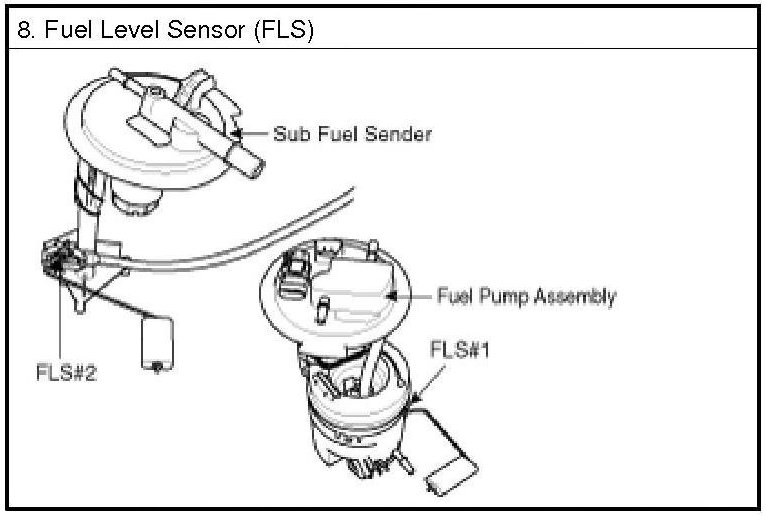 8. Fuel Level Sensor (FLS)

Sub Fuel Sender

Fuel Pump Assembly

FLS#1

FLS#2