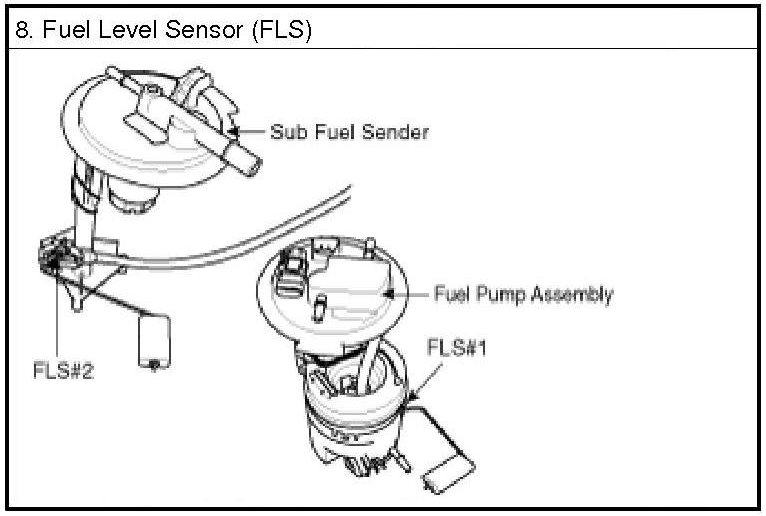 8. Fuel Level Sensor (FLS)

Sub Fuel Sender

Fuel Pump Assembly

FLS#1

FLS#2