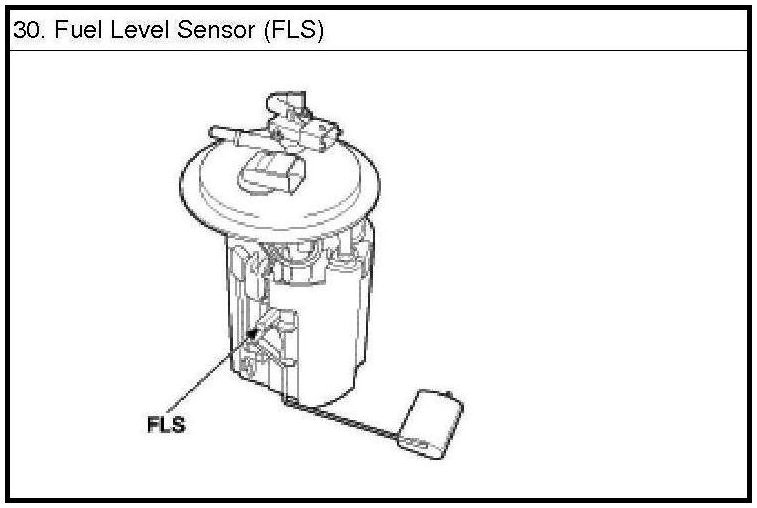 30. Fuel Level Sensor (FLS)

FLS