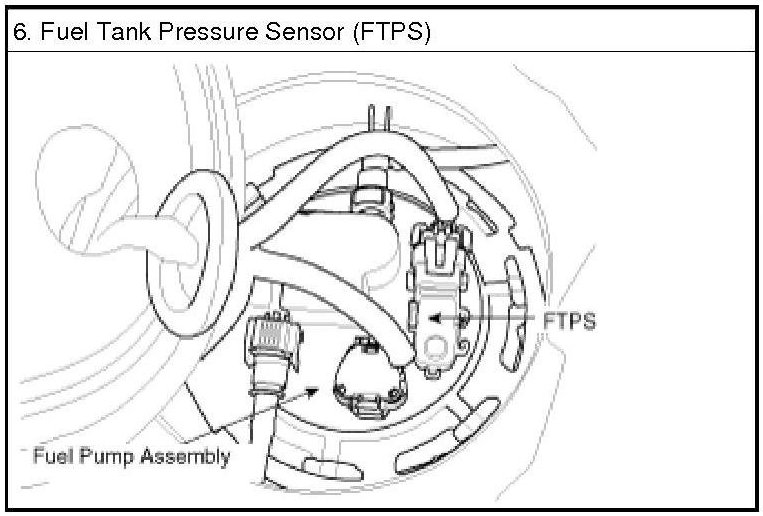 6. Fuel Tank Pressure Sensor (FTPS)

FTPS

Fuel Pump Assembly