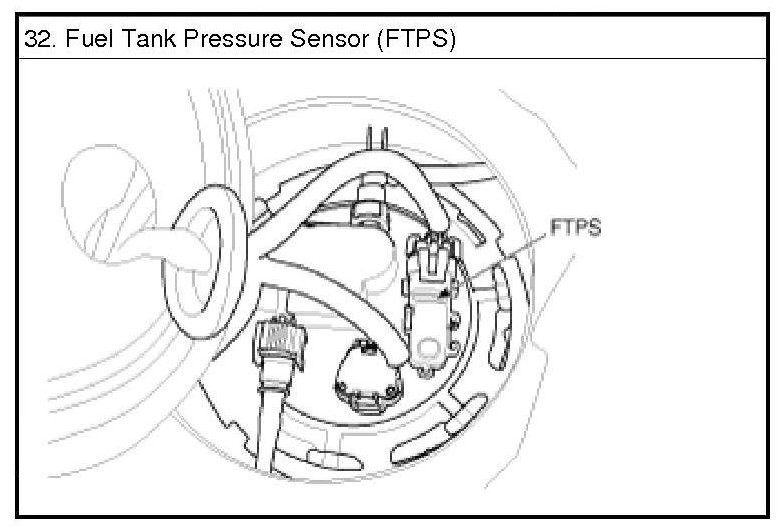 32. Fuel Tank Pressure Sensor (FTPS)

FTPS