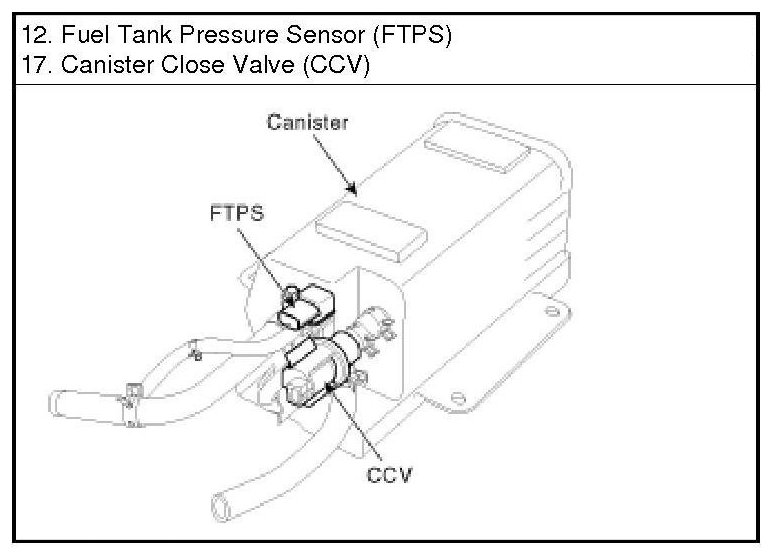 12. Fuel Tank Pressure Sensor (FTPS)
17. Canister Close Valve (CCV)

Canister

FTPS

CCV