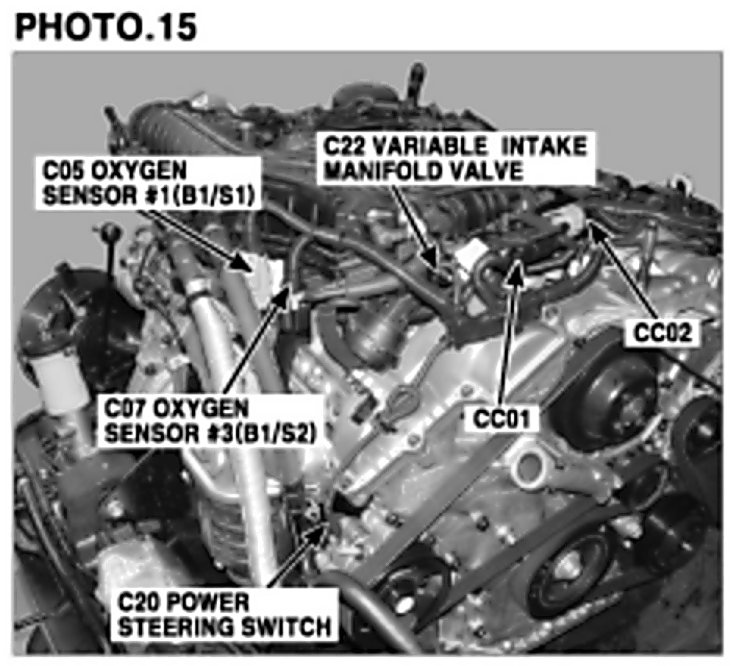 PHOTO.15

C05 OXYGEN SENSOR #1(B1/S1)

C22 VARIABLE INTAKE MANIFOLD VALVE

CC02

C07 OXYGEN SENSOR #3(B1/S2)

CC01

C20 POWER STEERING SWITCH