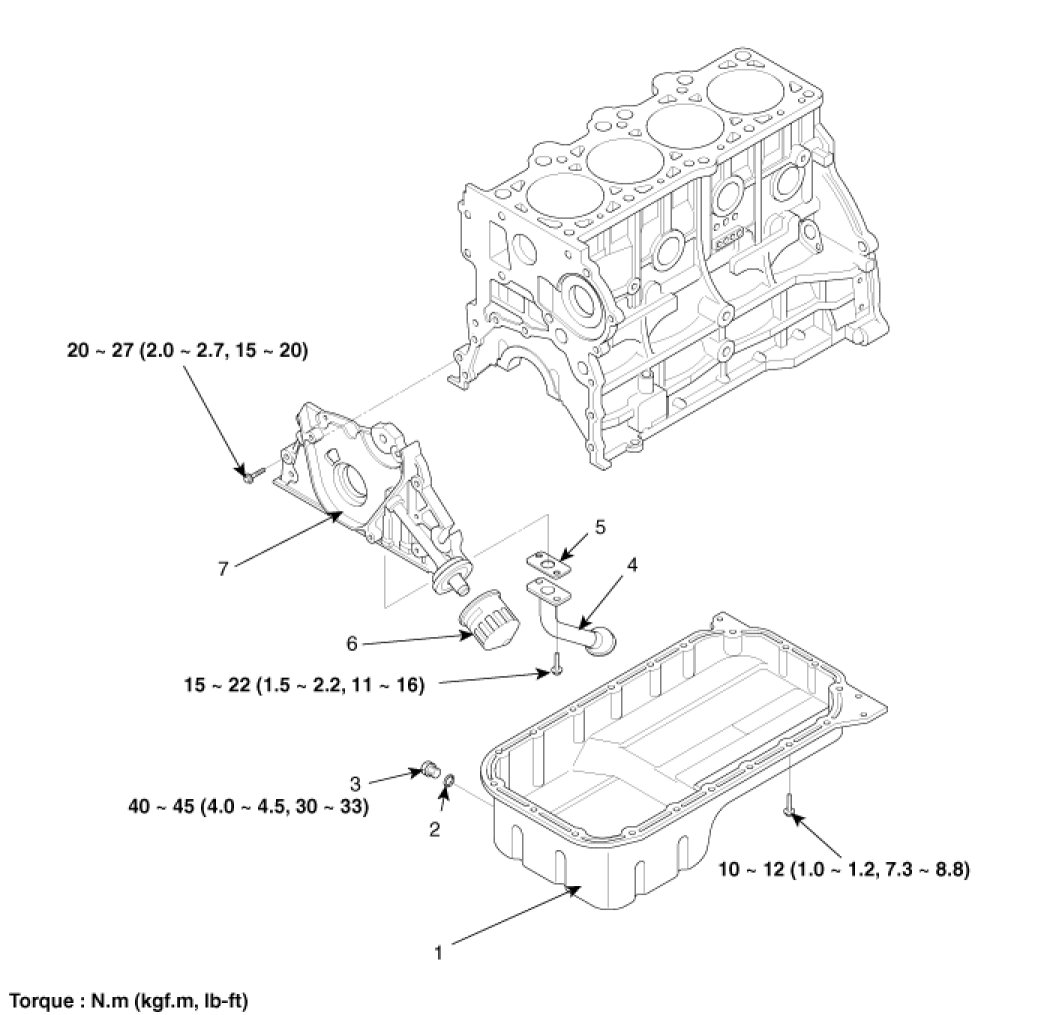 20 ~ 27 (2.0 ~ 2.7, 15 ~ 20)

7

5

4

6

15 ~ 22 (1.5 ~ 2.2, 11 ~ 16)

3

40 ~ 45 (4.0 ~ 4.5, 30 ~ 33)

2

10 ~ 12 (1.0 ~ 1.2, 7.3 ~ 8.8)

1

Torque : N.m (kgf.m, lb-ft)