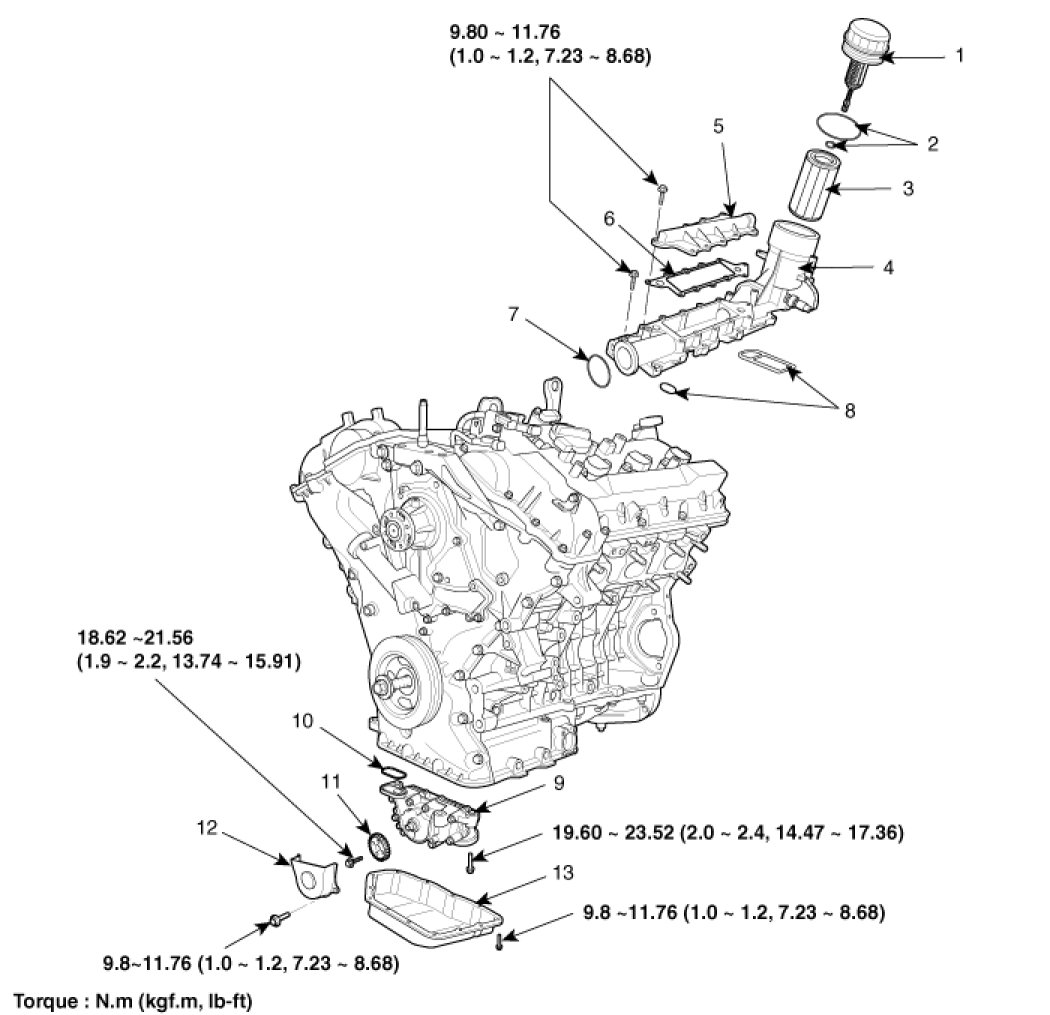 9.80 ~ 11.76
(1.0 ~ 1.2, 7.23 ~ 8.68)

1

2

3

4

5

6

7

8

18.62 ~21.56
(1.9 ~ 2.2, 13.74 ~ 15.91)

10

11

9

12

19.60 ~ 23.52 (2.0 ~ 2.4, 14.47 ~ 17.36)

13

9.8 ~11.76 (1.0 ~ 1.2, 7.23 ~ 8.68)

9.8~11.76 (1.0 ~ 1.2, 7.23 ~ 8.68)

Torque : N.m (kgf.m, lb-ft)