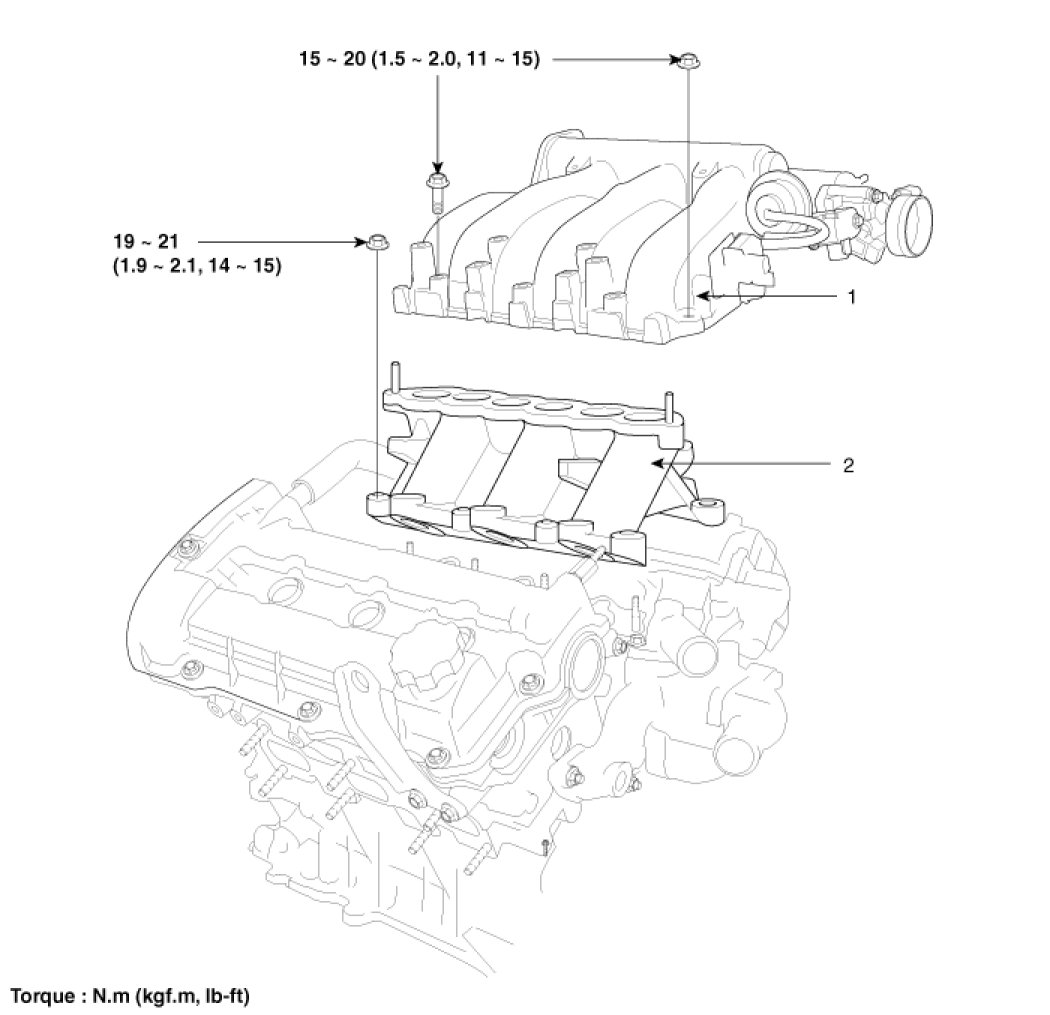 15 ~ 20 (1.5 ~ 2.0, 11 ~ 15)

19 ~ 21
(1.9 ~ 2.1, 14 ~ 15)

1

2

Torque : N.m (kgf.m, lb-ft)