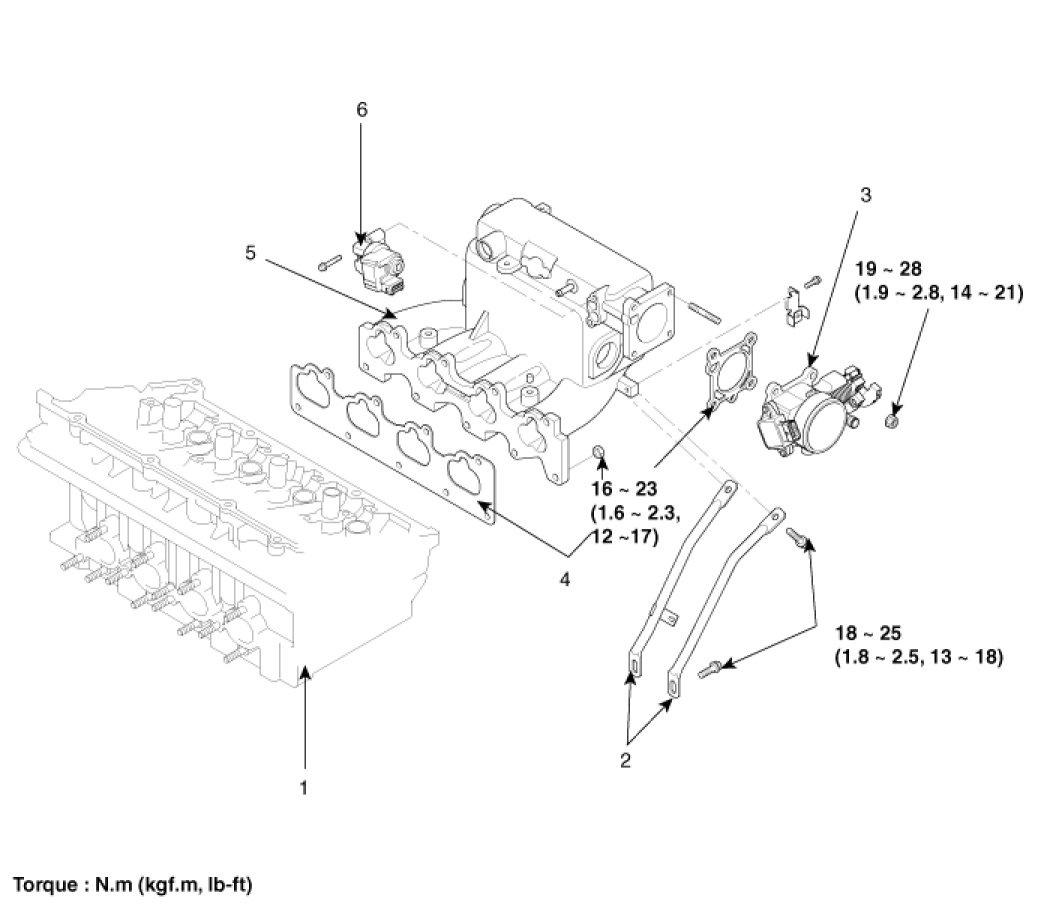 6

3

5

19 ~ 28
(1.9 ~ 2.8, 14 ~ 21)

16 ~ 23
(1.6 ~ 2.3,
12 ~17)

4

18 ~ 25
(1.8 ~ 2.5, 13 ~ 18)

2

1

Torque : N.m (kgf.m, lb-ft)