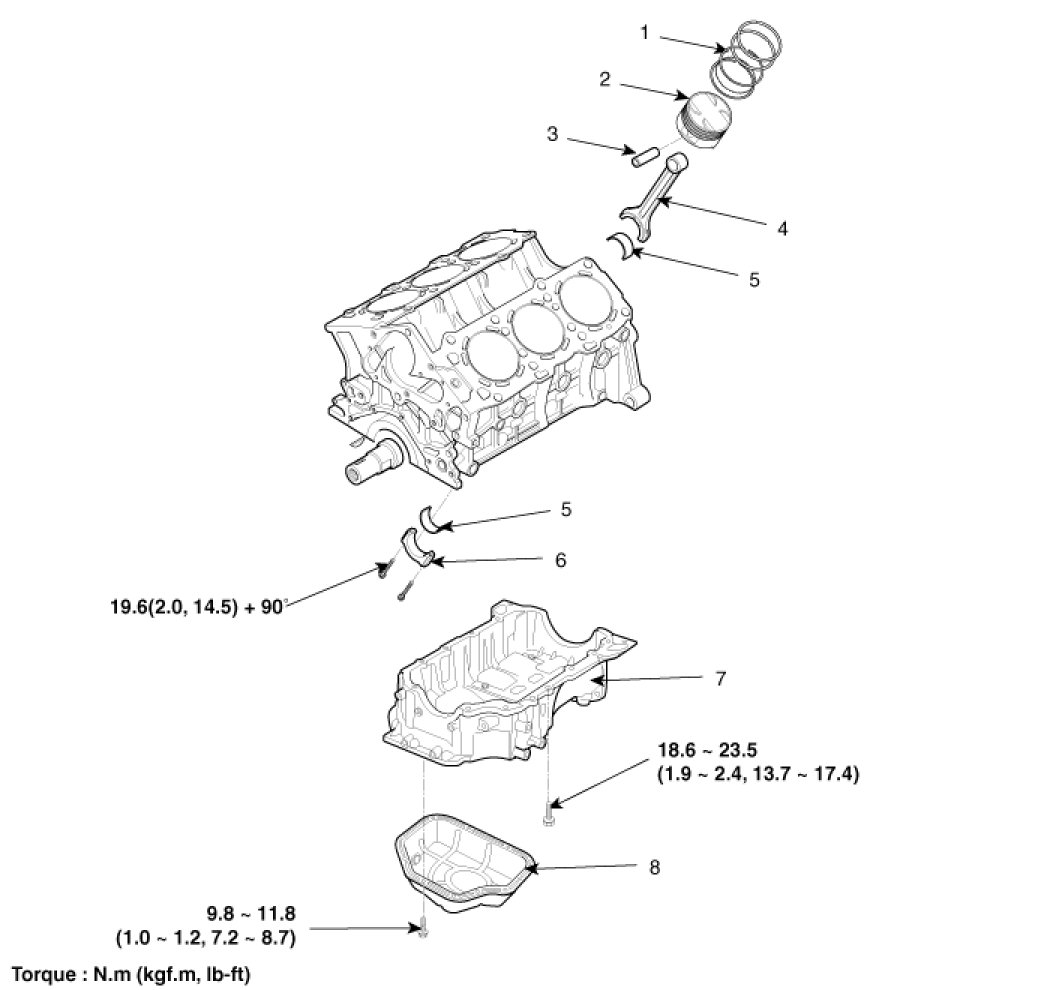 1
2
3
4
5
5
6
19.6(2.0, 14.5) + 90°
7
18.6 ~ 23.5
(1.9 ~ 2.4, 13.7 ~ 17.4)
8
9.8 ~ 11.8
(1.0 ~ 1.2, 7.2 ~ 8.7)
Torque : N.m (kgf.m, lb-ft)