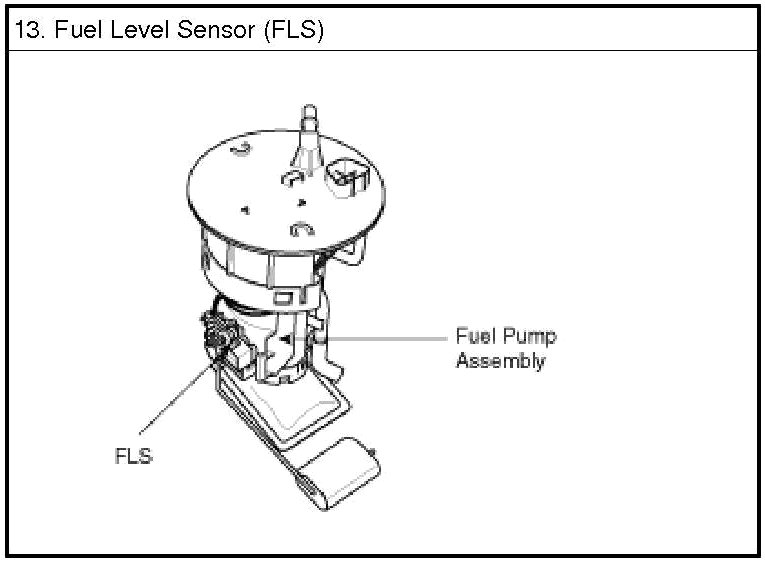 13. Fuel Level Sensor (FLS)

Fuel Pump Assembly

FLS