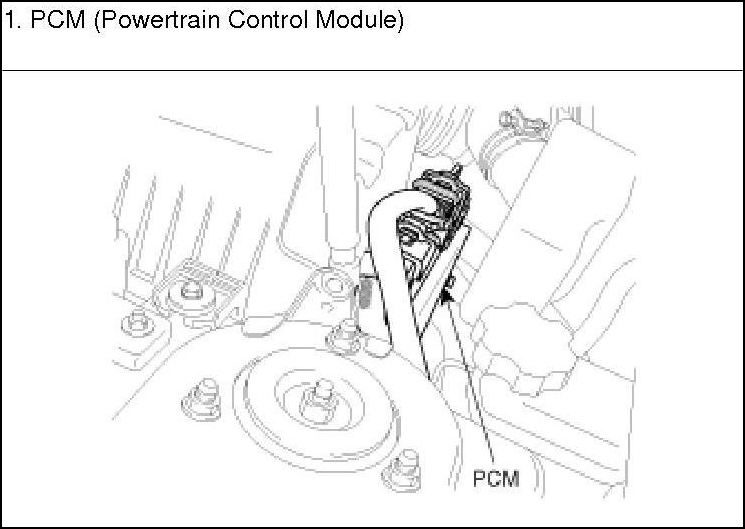 1. PCM (Powertrain Control Module)

PCM