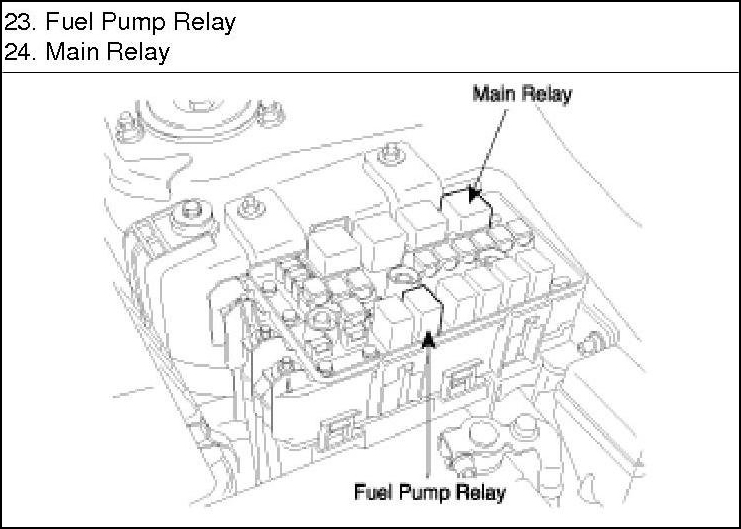 23. Fuel Pump Relay
24. Main Relay

Main Relay

Fuel Pump Relay