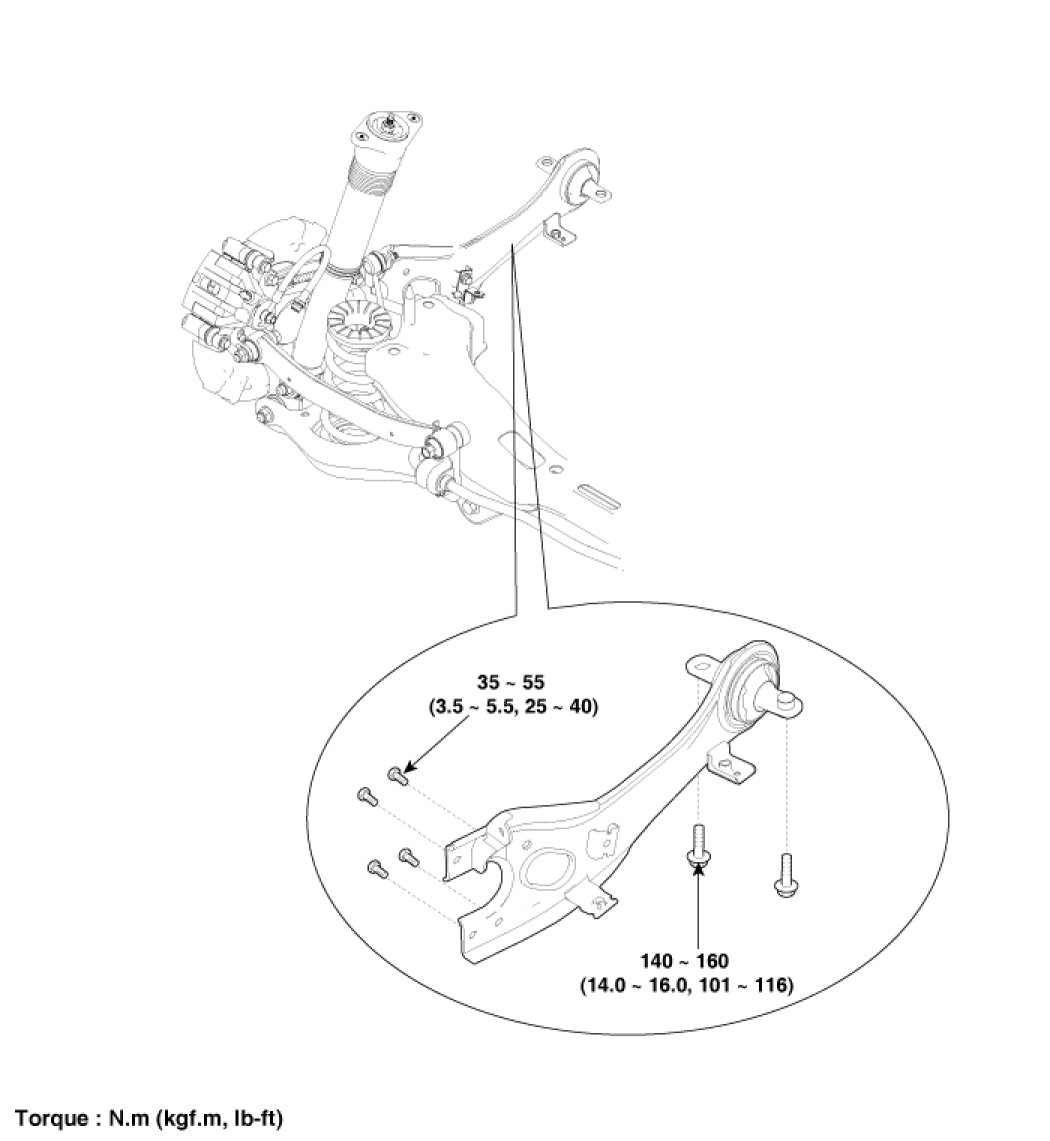 35 ~ 55
(3.5 ~ 5.5, 25 ~ 40)

140 ~ 160
(14.0 ~ 16.0, 101 ~ 116)

Torque : N.m (kgf.m, lb-ft)