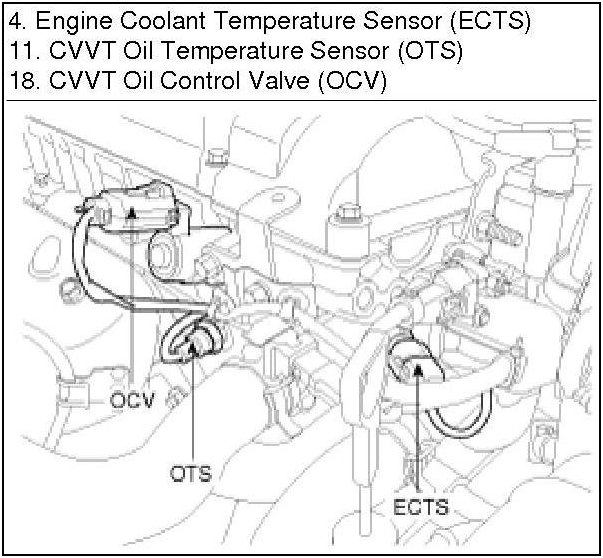 4. Engine Coolant Temperature Sensor (ECTS)
11. CVVT Oil Temperature Sensor (OTS)
18. CVVT Oil Control Valve (OCV)

OCV
OTS
ECTS