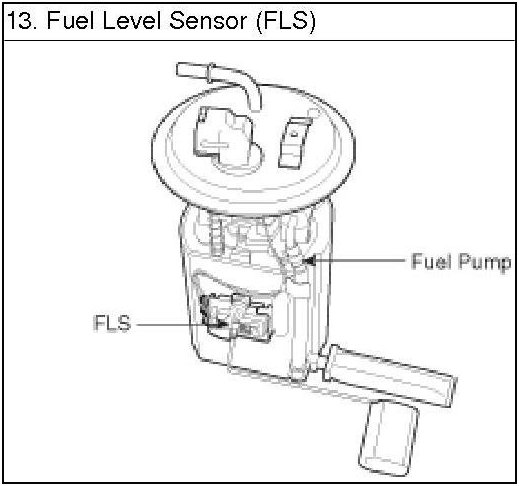 13. Fuel Level Sensor (FLS)

Fuel Pump

FLS