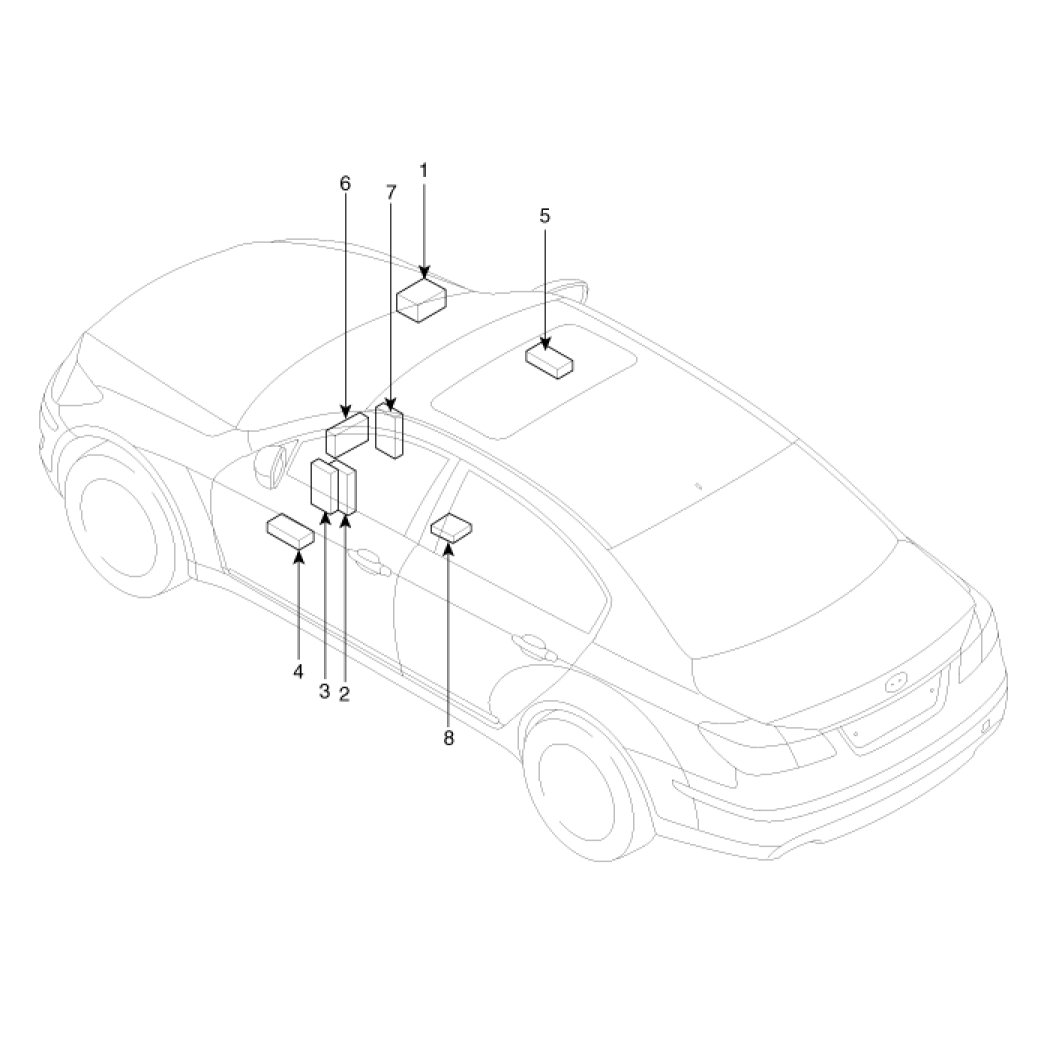 6
7
1
5
4
3
2
8