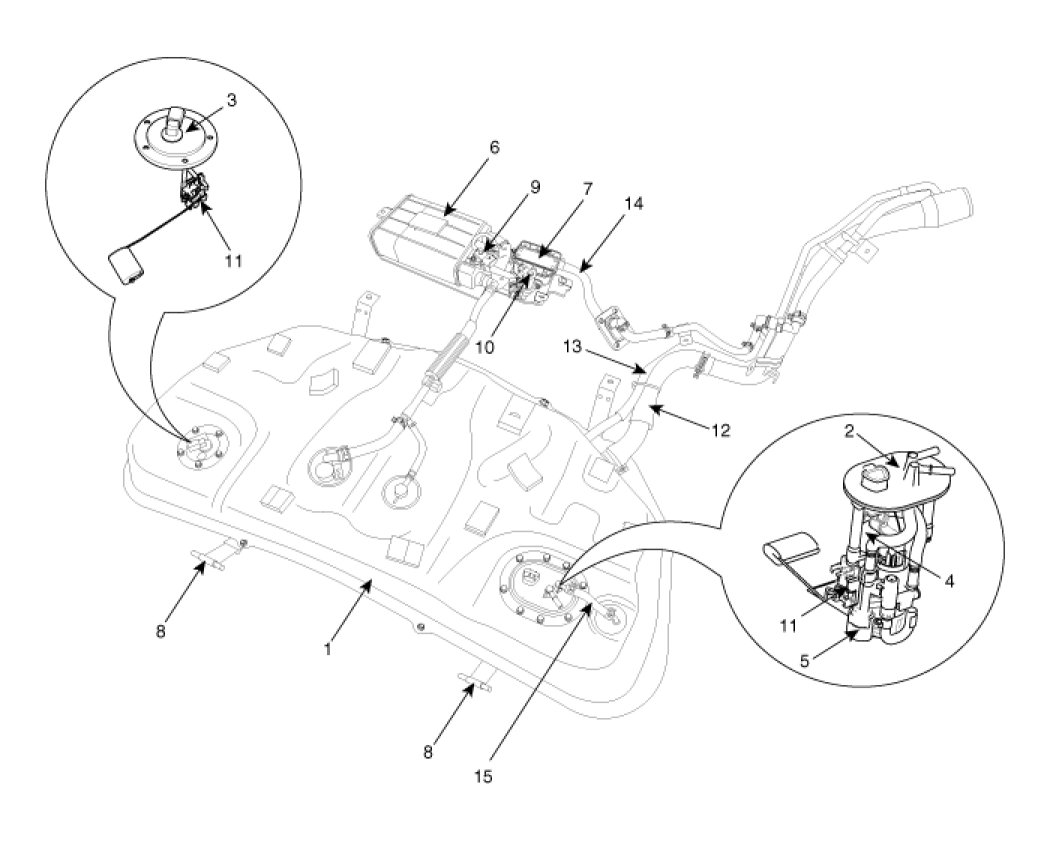 3
11
6
9
7
14
10
13
12
2
4
11
5
8
1
8
15