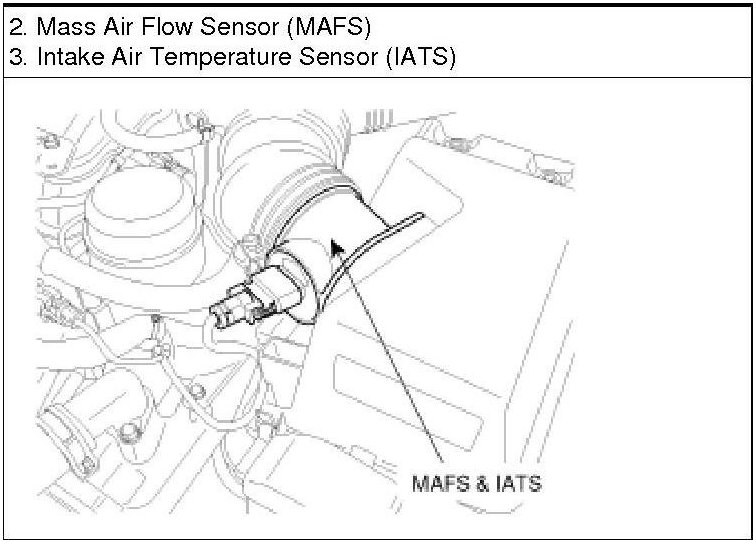 2. Mass Air Flow Sensor (MAFS)
3. Intake Air Temperature Sensor (IATS)

MAFS & IATS