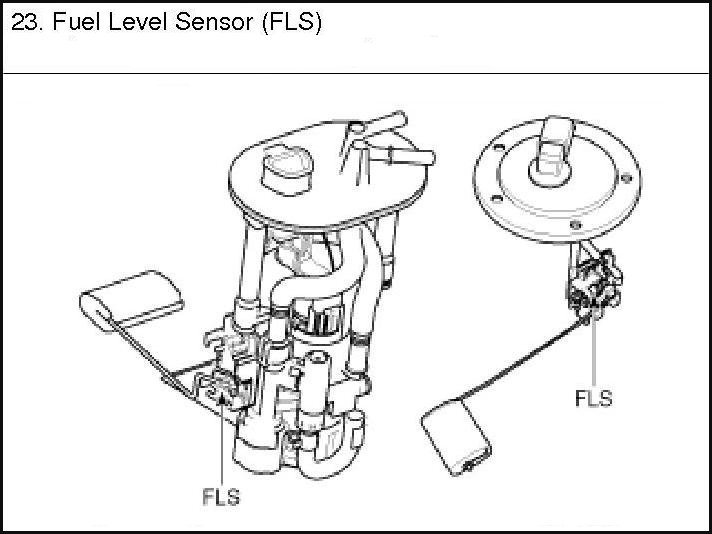 23. Fuel Level Sensor (FLS)

FLS

FLS