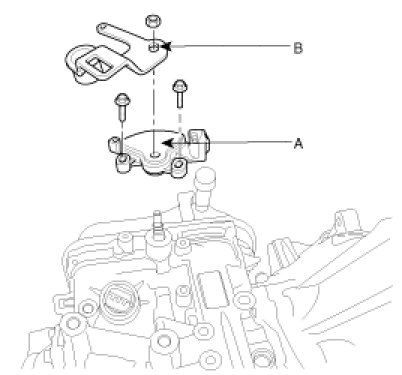 B

A