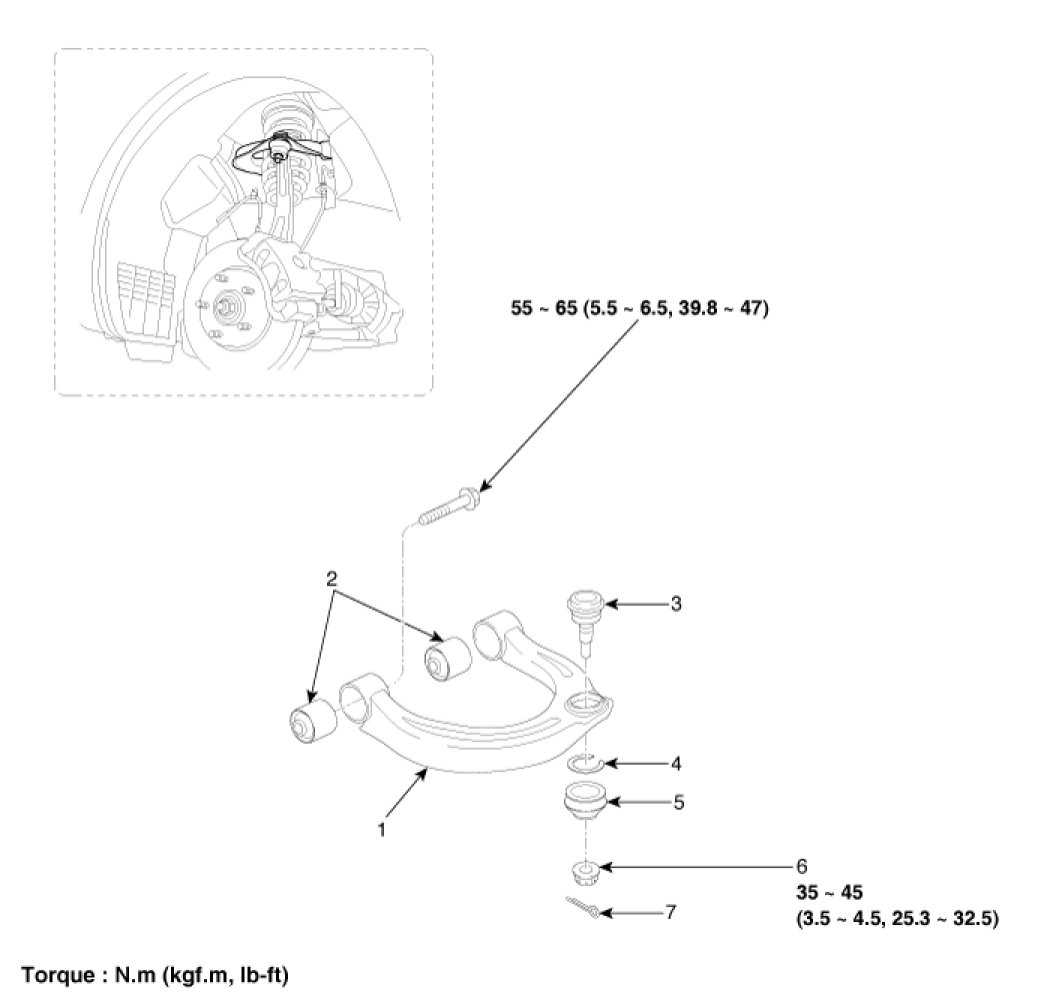 55 ~ 65 (5.5 ~ 6.5, 39.8 ~ 47)

2

3

4

5

1

6

35 ~ 45
(3.5 ~ 4.5, 25.3 ~ 32.5)

7

Torque : N.m (kgf.m, lb-ft)