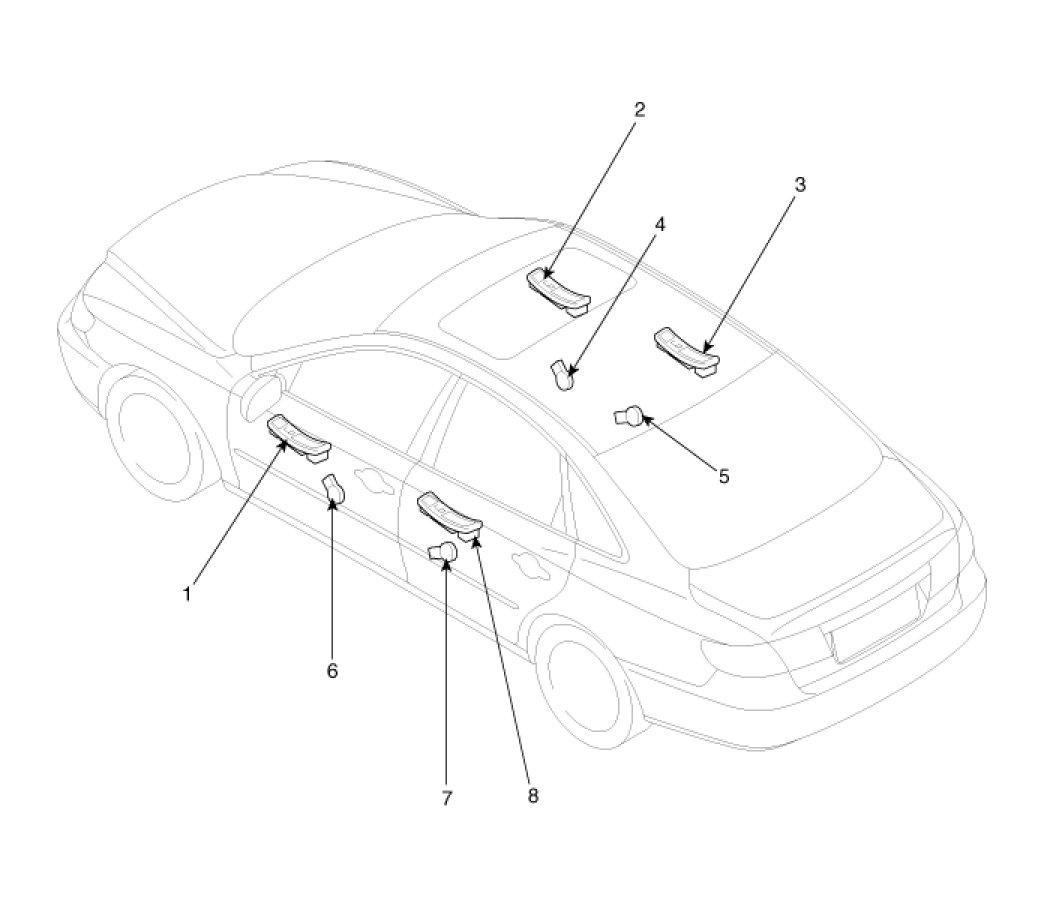 2
3
4
5
1
6
7
8