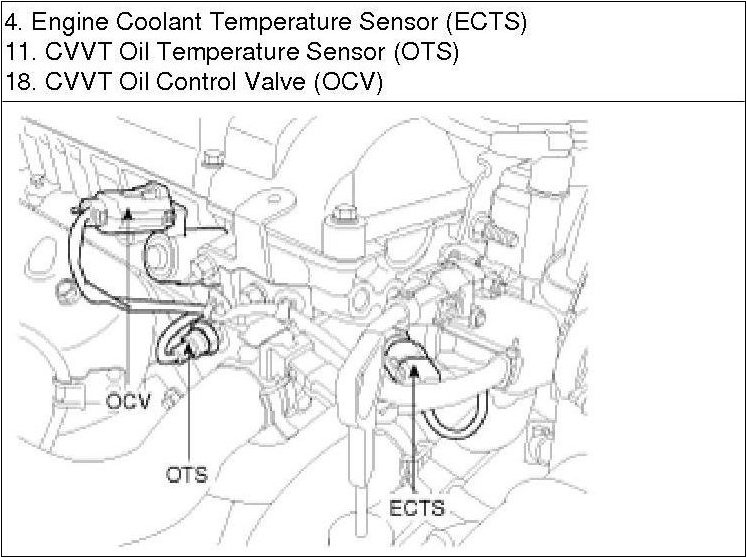 4. Engine Coolant Temperature Sensor (ECTS)
11. CVVT Oil Temperature Sensor (OTS)
18. CVVT Oil Control Valve (OCV)

OCV

OTS

ECTS