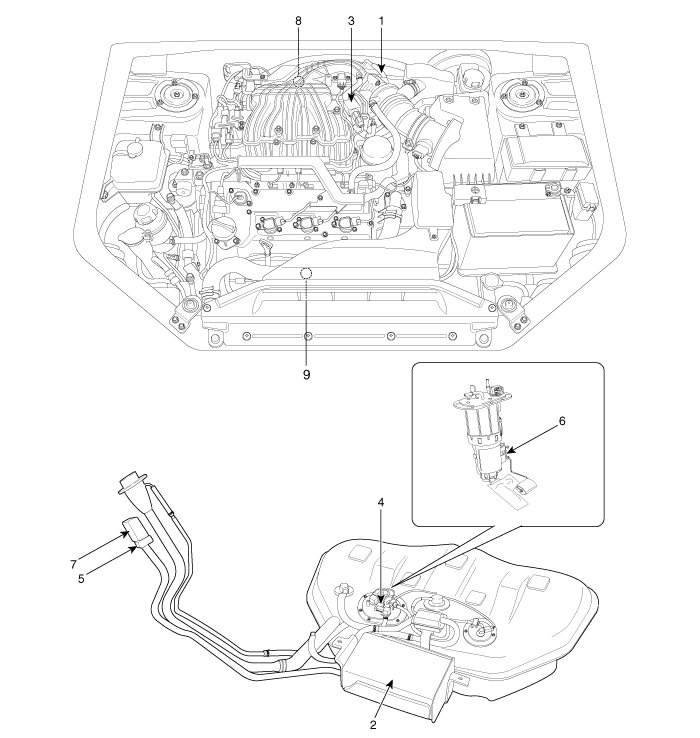 8
3
1
9
6
4
7
5
2